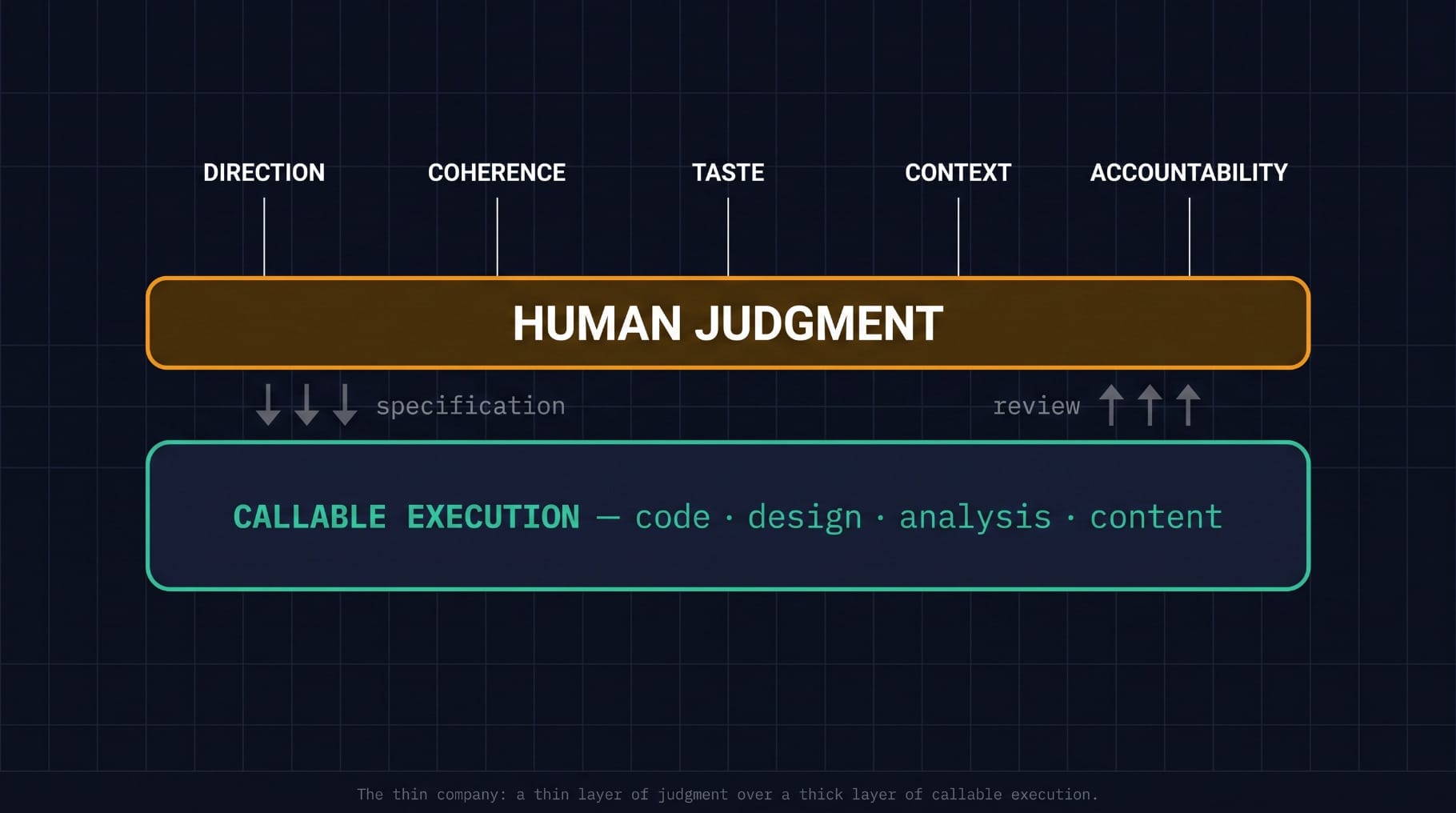 DIRECTION COHERENCE TASTE CONTEXT ACCOUNTABILITY

HUMAN JUDGMENT

specification

review

CALLABLE EXECUTION — code · design · analysis · content

The thin company: a thin layer of judgment over a thick layer of callable execution.